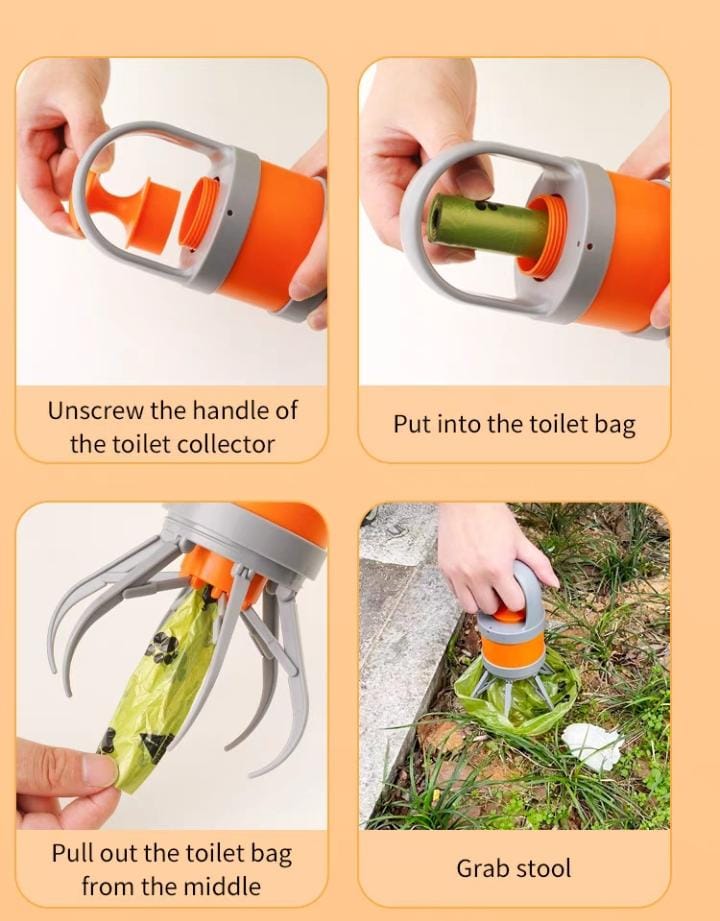 Unscrew the handle of the toilet collector

Put into the toilet bag

Pull out the toilet bag from the middle

Grab stool